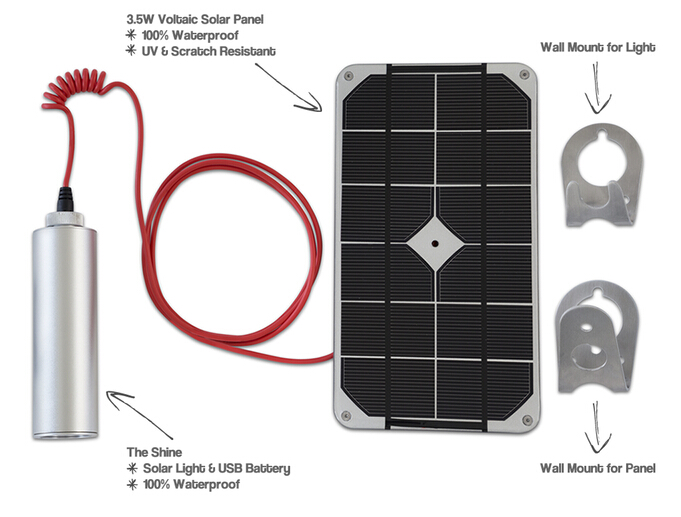 3.5W Voltaic Solar Panel
✳ 100% Waterproof
✳ UV & Scratch Resistant

Wall Mount for Light

The Shine
✳ Solar Light & USB Battery
✳ 100% Waterproof

Wall Mount for Panel